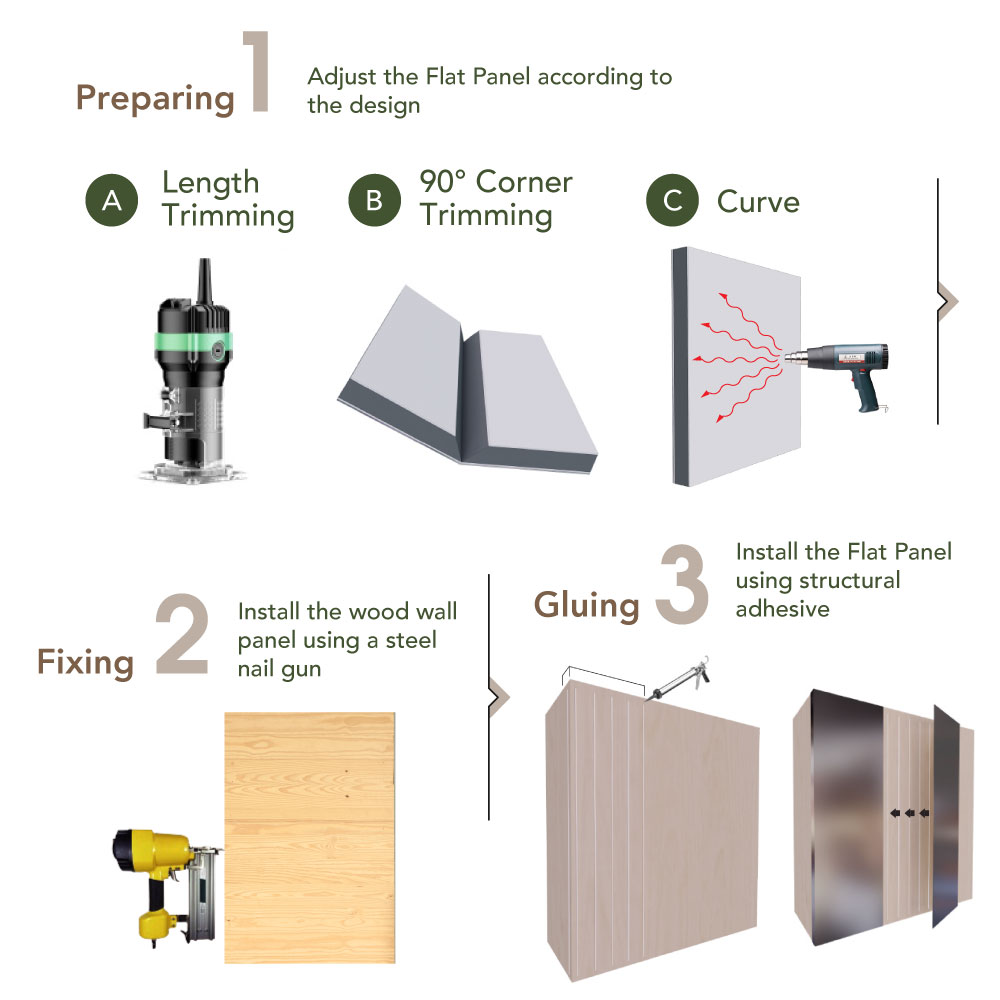 Preparing 1 Adjust the Flat Panel according to the design

A Length Trimming

B 90° Corner Trimming

C Curve

Fixing 2 Install the wood wall panel using a steel nail gun

Gluing 3 Install the Flat Panel using structural adhesive