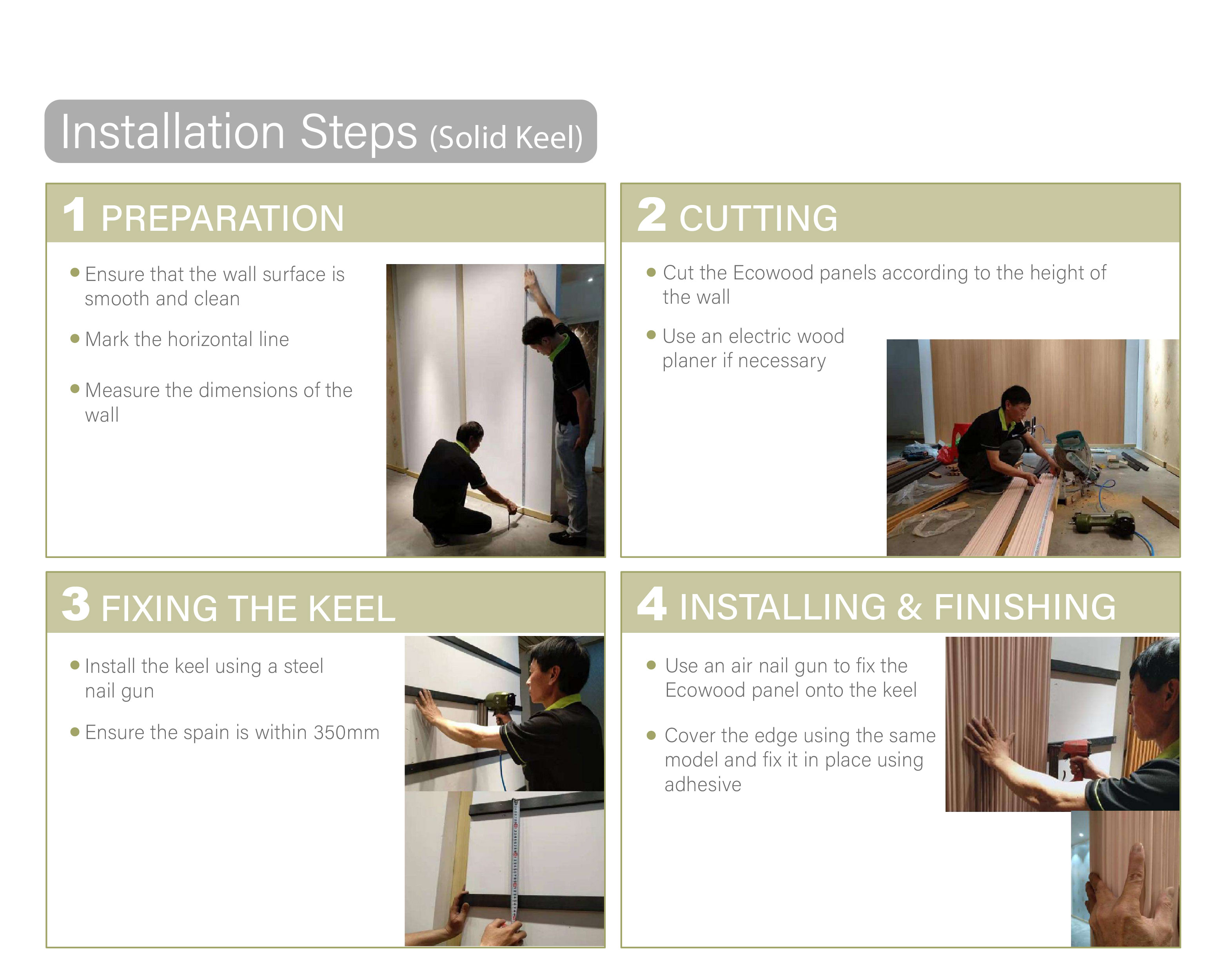 Installation Steps (Solid Keel)

1 PREPARATION

• Ensure that the wall surface is smooth and clean

• Mark the horizontal line

• Measure the dimensions of the wall

2 CUTTING

• Cut the Ecowood panels according to the height of the wall

• Use an electric wood planer if necessary

3 FIXING THE KEEL

• Install the keel using a steel nail gun

• Ensure the spain is within 350mm

4 INSTALLING & FINISHING

• Use an air nail gun to fix the Ecowood panel onto the keel

• Cover the edge using the same model and fix it in place using adhesive