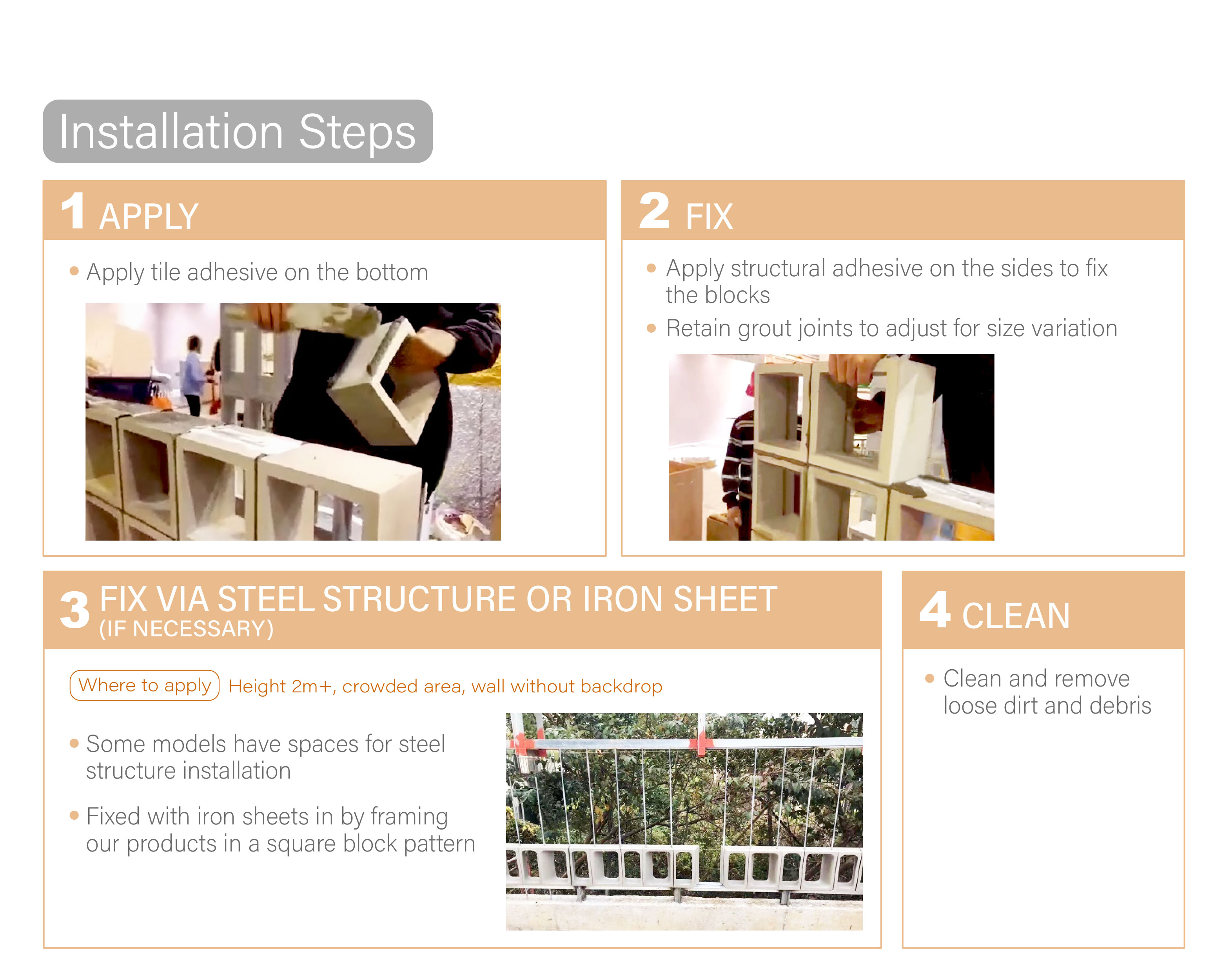 Installation Steps

1 APPLY

• Apply tile adhesive on the bottom

2 FIX

• Apply structural adhesive on the sides to fix the blocks
• Retain grout joints to adjust for size variation

3 FIX VIA STEEL STRUCTURE OR IRON SHEET (IF NECESSARY)

Where to apply Height 2m+, crowded area, wall without backdrop

• Some models have spaces for steel structure installation
• Fixed with iron sheets in by framing our products in a square block pattern

4 CLEAN

• Clean and remove loose dirt and debris