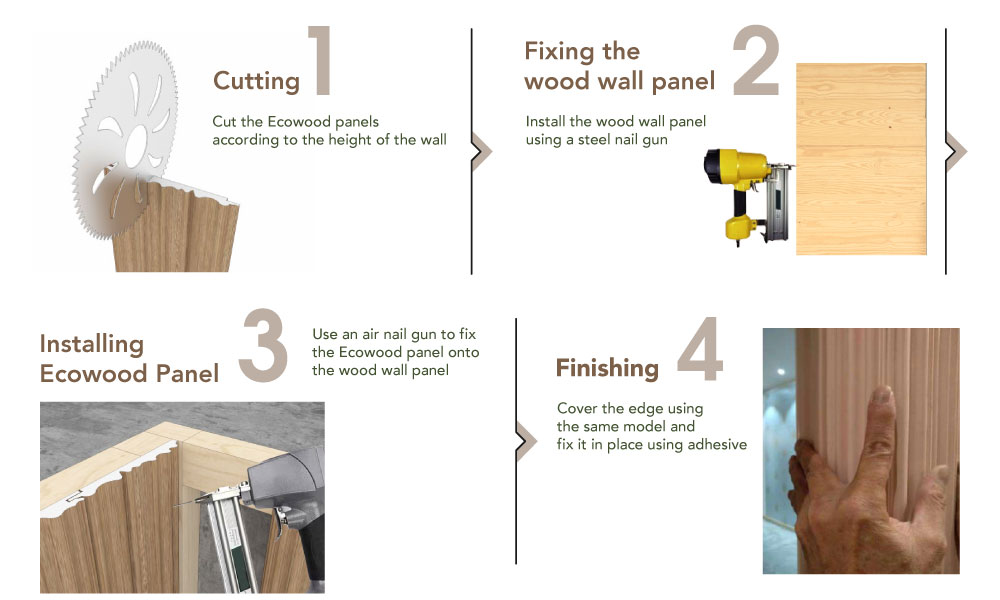 Cutting 1

Cut the Ecowood panels according to the height of the wall

Fixing the wood wall panel 2

Install the wood wall panel using a steel nail gun

Installing Ecowood Panel 3

Use an air nail gun to fix the Ecowood panel onto the wood wall panel

Finishing 4

Cover the edge using the same model and fix it in place using adhesive